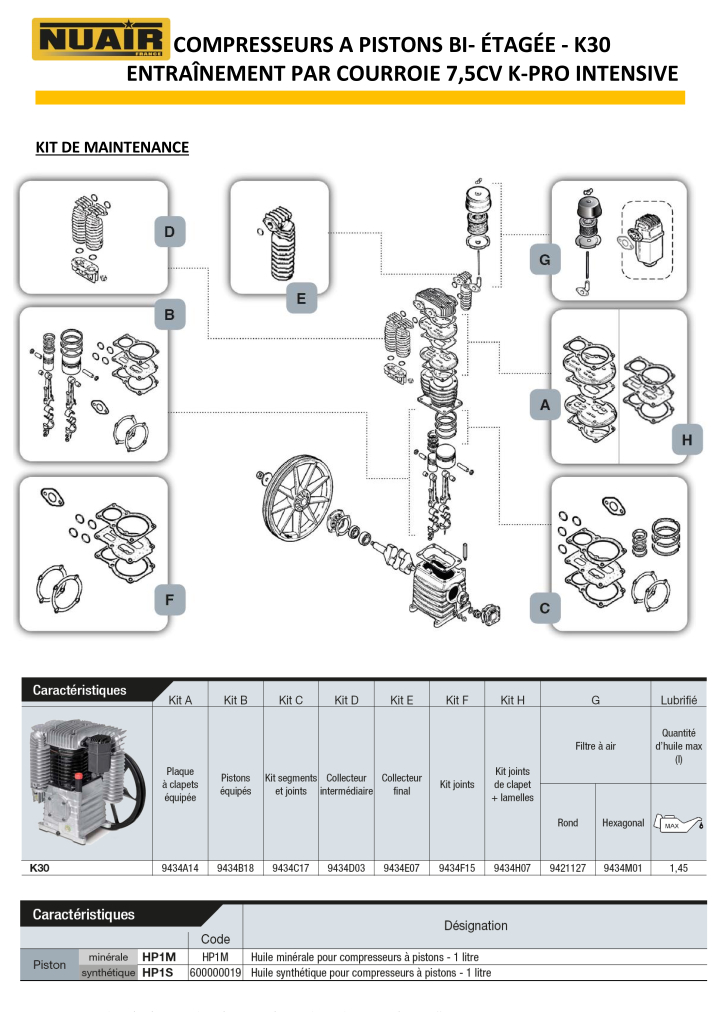 NUAIR FRANCE COMPRESSEURS A PISTONS BI- ÉTAGÉE - K30
ENTRAÎNEMENT PAR COURROIE 7,5CV K-PRO INTENSIVE

KIT DE MAINTENANCE

D

E

G

B

A

H

F

C

| Caractéristiques | Kit A | Kit B | Kit C | Kit D | Kit E | Kit F | Kit H | G | | Lubrifié |
|---|---|---|---|---|---|---|---|---|---|---|
| | Plaque à clapets équipée | Pistons équipés | Kit segments et joints | Collecteur intermédiaire | Collecteur final | Kit joints | Kit joints de clapet + lamelles | Filtre à air | | Quantité d'huile max (l) |
| | | | | | | | | Rond | Hexagonal | MAX |
| K30 | 9434A14 | 9434B18 | 9434C17 | 9434D03 | 9434E07 | 9434F15 | 9434H07 | 9421127 | 9434M01 | 1,45 |

| Caractéristiques | | | Code | Désignation |
|---|---|---|---|---|
| Piston | minérale | HP1M | HP1M | Huile minérale pour compresseurs à pistons - 1 litre |
| | synthétique | HP1S | 600000019 | Huile synthétique pour compresseurs à pistons - 1 litre |